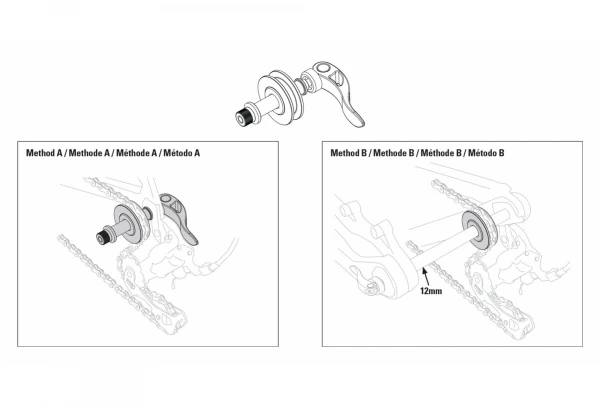 Method A / Methode A / Méthode A / Método A

Method B / Methode B / Méthode B / Método B

12mm